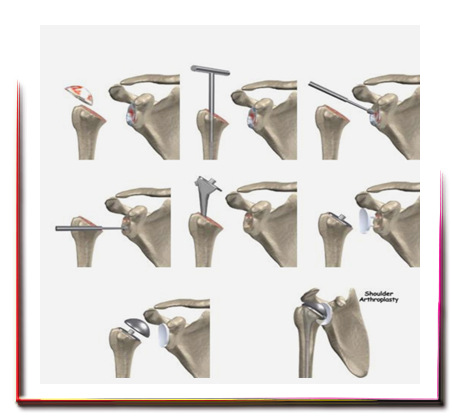 Shoulder Arthroplasty